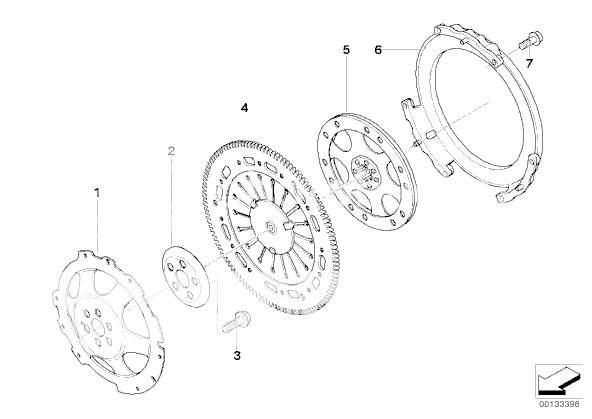 5
6
7
4
2
1
3
00133398